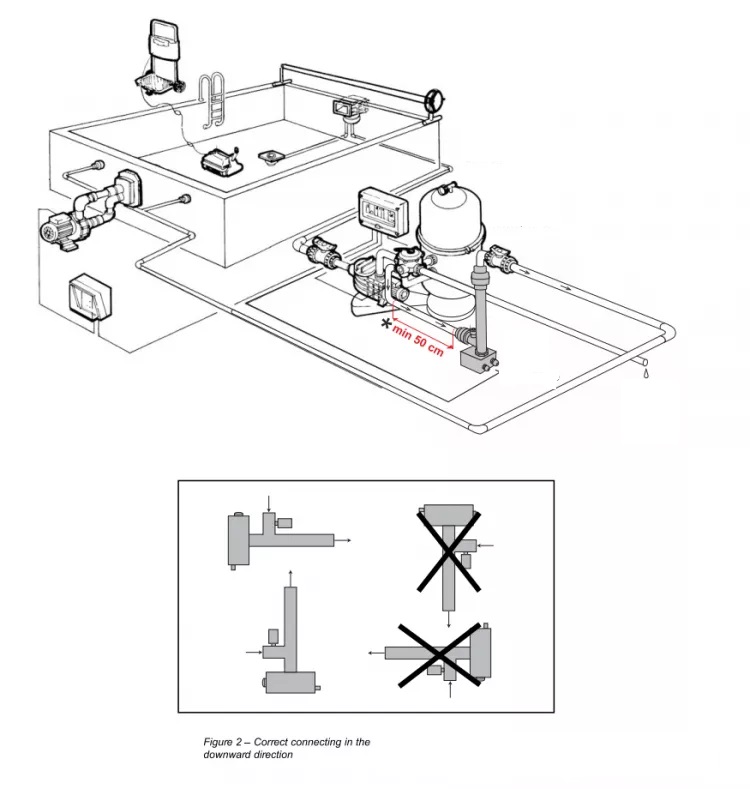 * min 50 cm

Figure 2 – Correct connecting in the downward direction